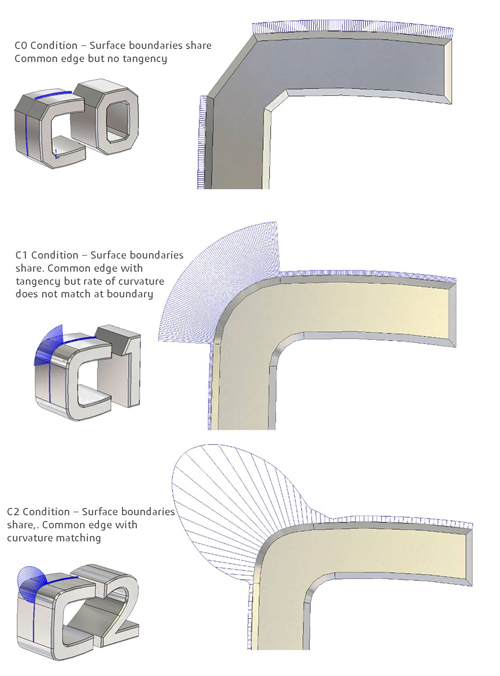 C0 Condition – Surface boundaries share Common edge but no tangency

C0

C1 Condition – Surface boundaries share. Common edge with tangency but rate of curvature does not match at boundary

C1

C2 Condition – Surface boundaries share,. Common edge with curvature matching

C2