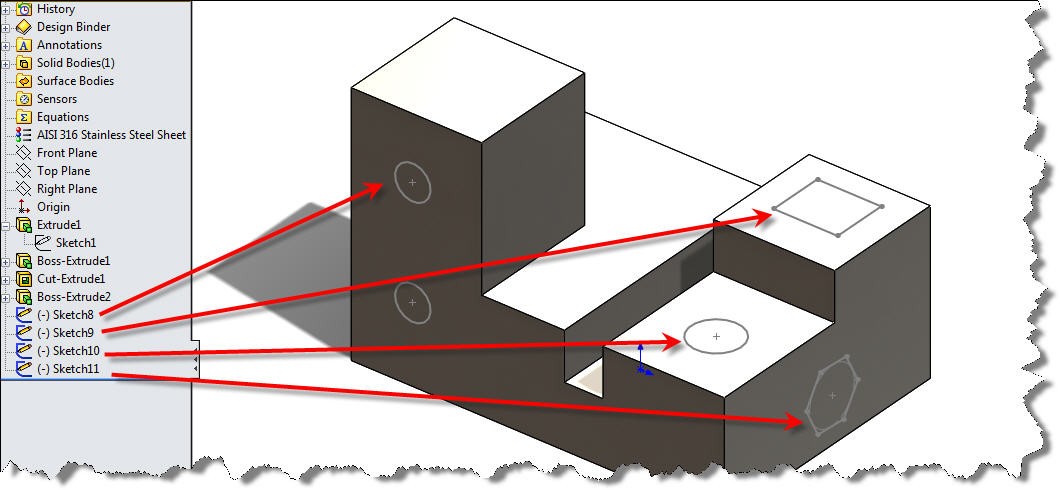 History
Design Binder
Annotations
Solid Bodies(1)
Surface Bodies
Sensors
Equations
AISI 316 Stainless Steel Sheet
Front Plane
Top Plane
Right Plane
Origin
Extrude1
Sketch1
Boss-Extrude1
Cut-Extrude1
Boss-Extrude2
(-) Sketch8
(-) Sketch9
(-) Sketch10
(-) Sketch11