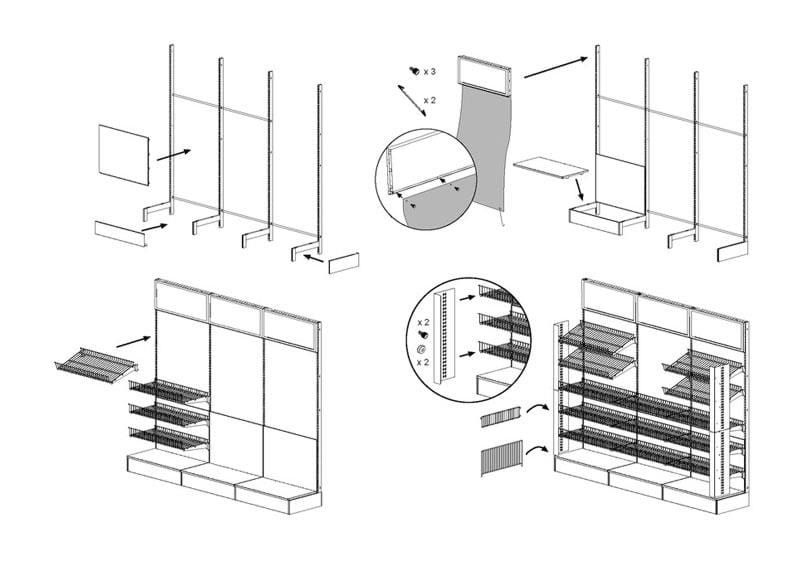 x 3

x 2

x 2

x 2